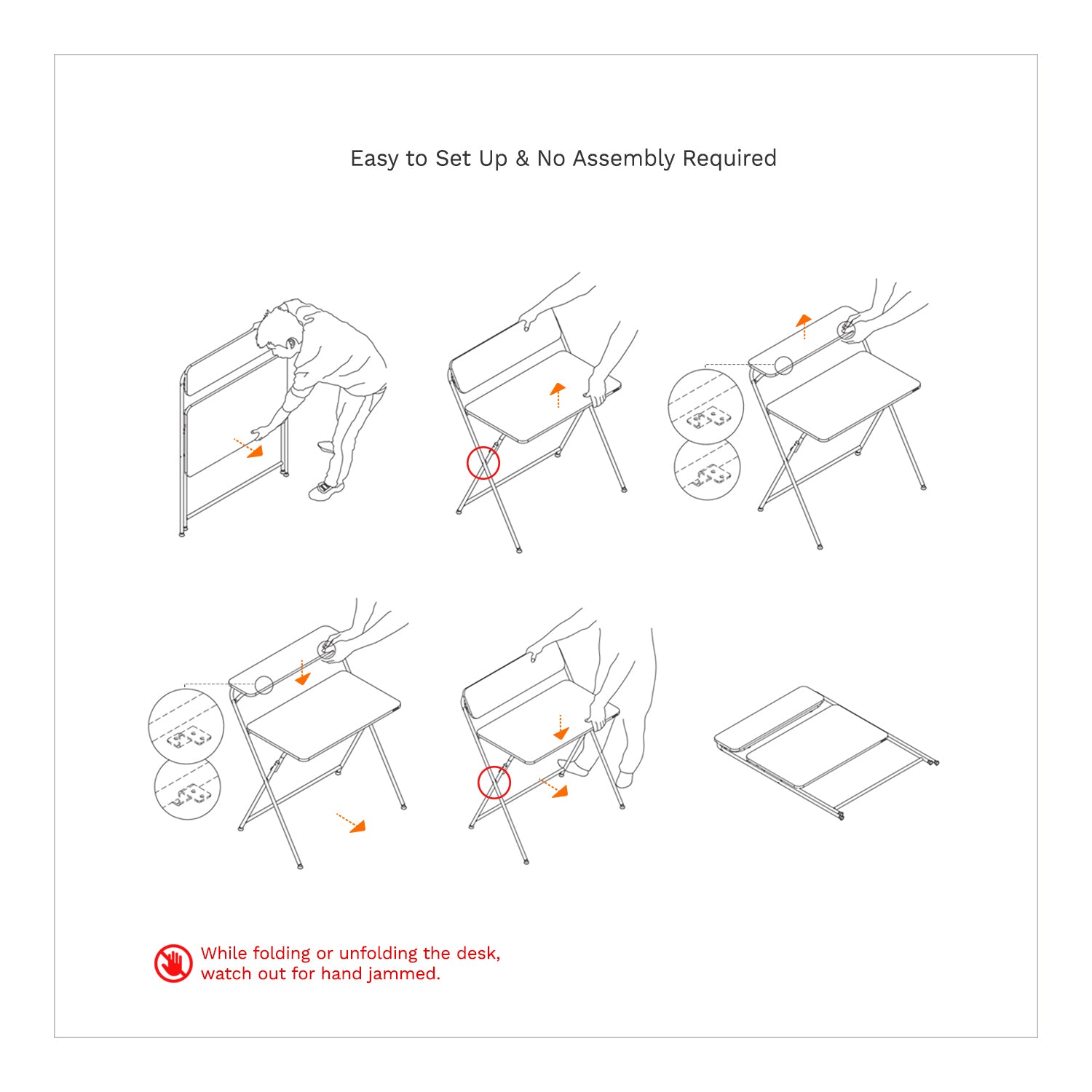 Easy to Set Up & No Assembly Required

While folding or unfolding the desk, watch out for hand jammed.